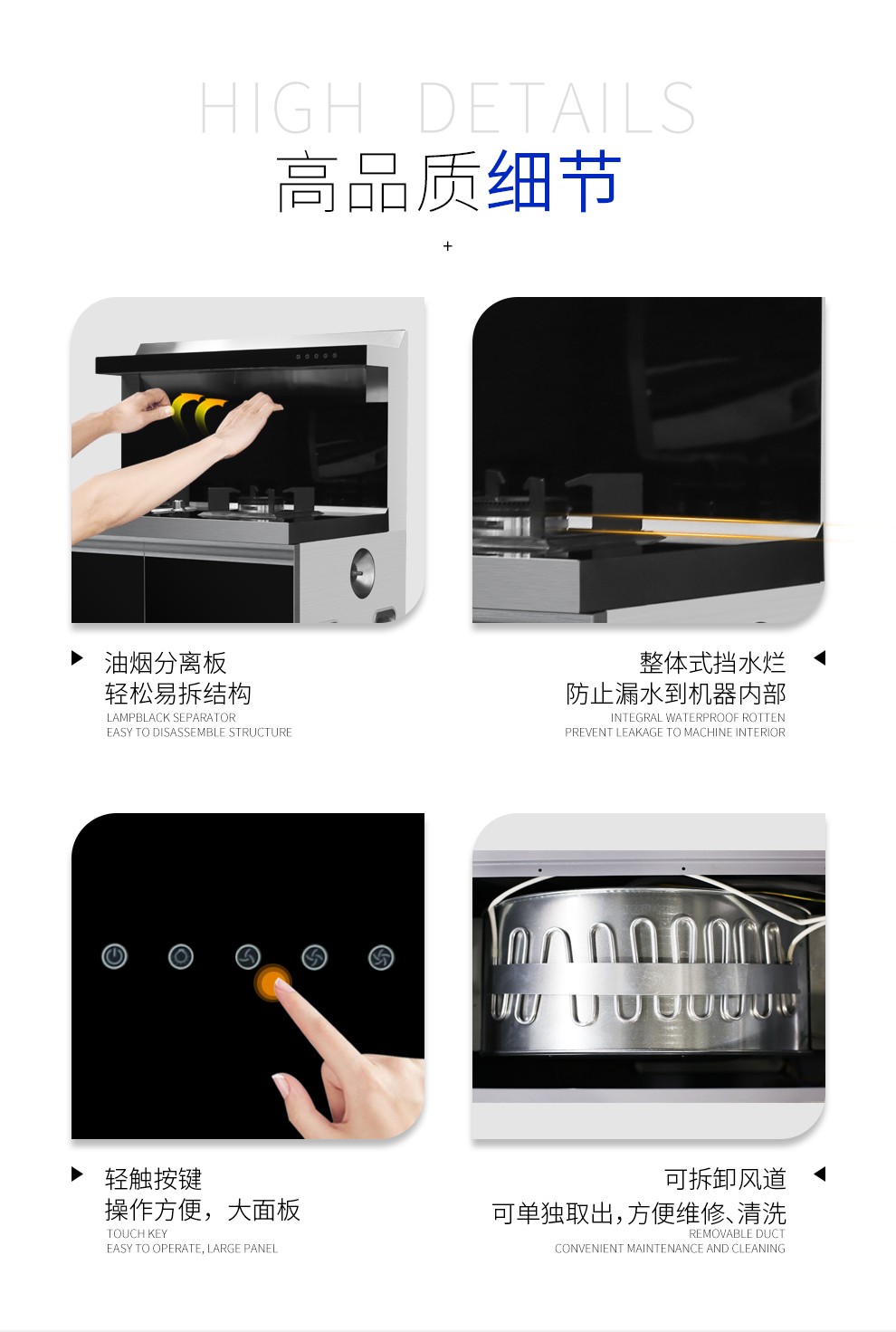 HIGH DETAILS
高品质细节

+

油烟分离板
轻松易拆结构
LAMPBLACK SEPARATOR
EASY TO DISASSEMBLE STRUCTURE

整体式挡水烂
防止漏水到机器内部
INTEGRAL WATERPROOF ROTTEN
PREVENT LEAKAGE TO MACHINE INTERIOR

轻触按键
操作方便，大面板
TOUCH KEY
EASY TO OPERATE, LARGE PANEL

可拆卸风道
可单独取出，方便维修、清洗
REMOVABLE DUCT
CONVENIENT MAINTENANCE AND CLEANING